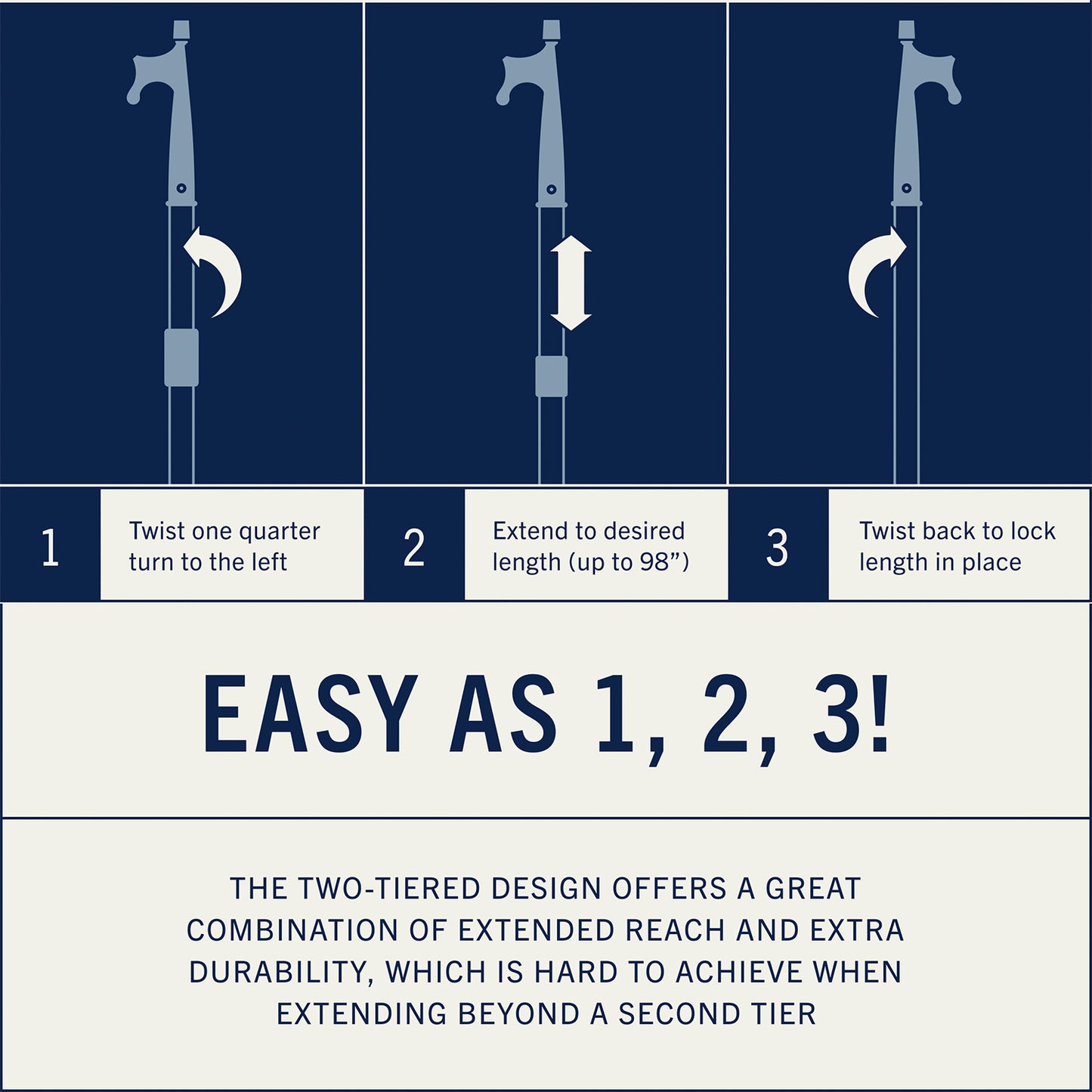 1 Twist one quarter turn to the left

2 Extend to desired length (up to 98”)

3 Twist back to lock length in place

EASY AS 1, 2, 3!

THE TWO-TIERED DESIGN OFFERS A GREAT COMBINATION OF EXTENDED REACH AND EXTRA DURABILITY, WHICH IS HARD TO ACHIEVE WHEN EXTENDING BEYOND A SECOND TIER