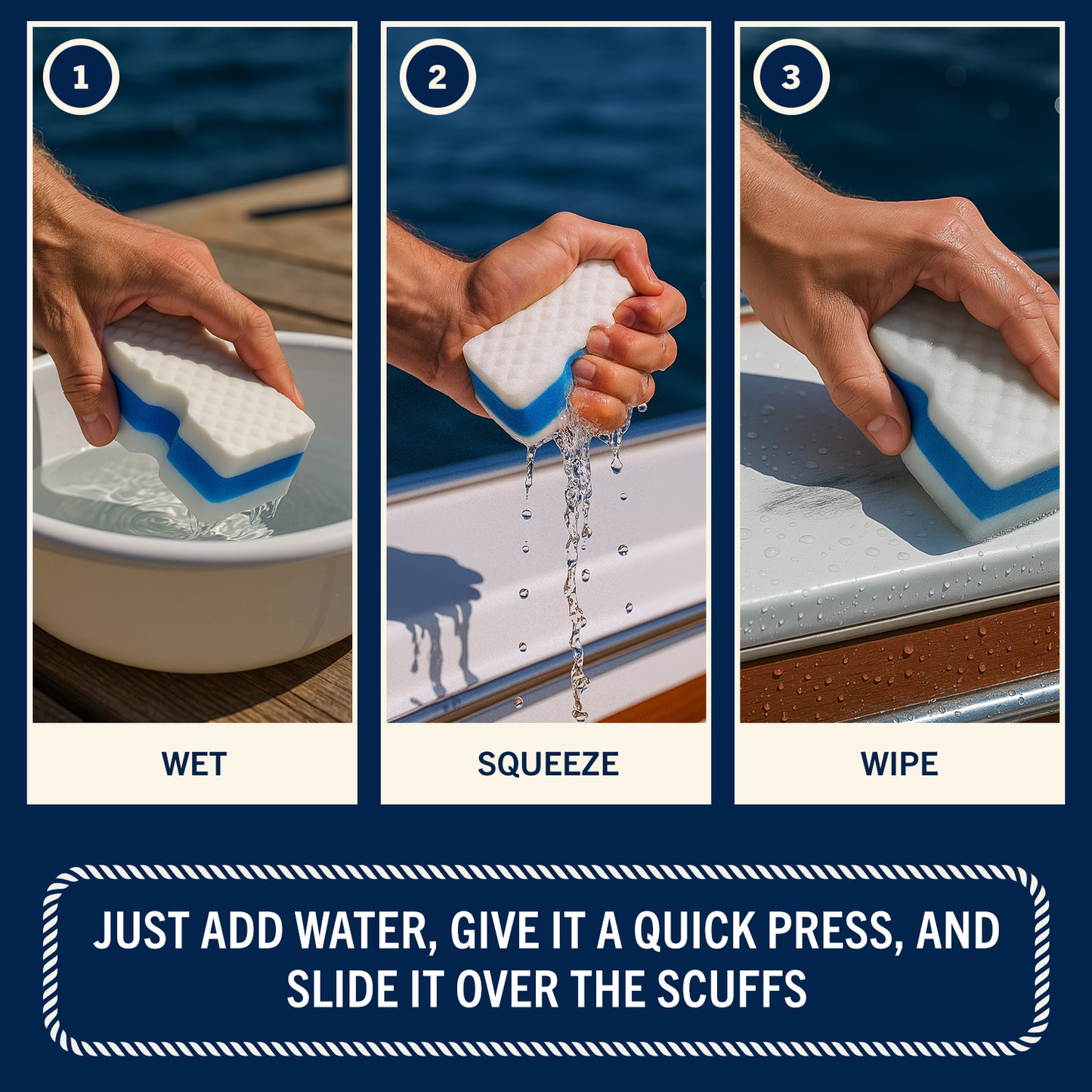 1

WET

2

SQUEEZE

3

WIPE

JUST ADD WATER, GIVE IT A QUICK PRESS, AND SLIDE IT OVER THE SCUFFS