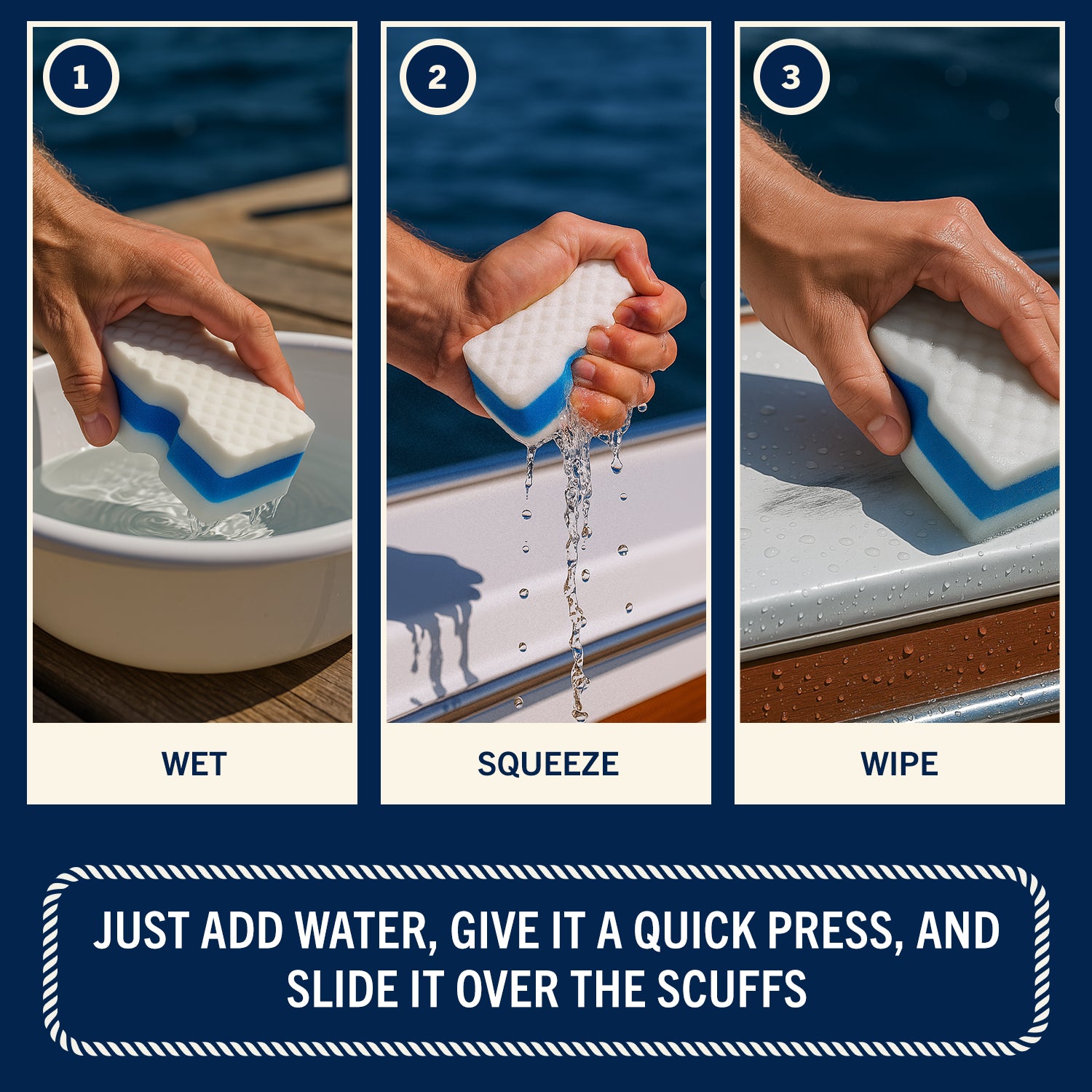 1

WET

2

SQUEEZE

3

WIPE

JUST ADD WATER, GIVE IT A QUICK PRESS, AND SLIDE IT OVER THE SCUFFS